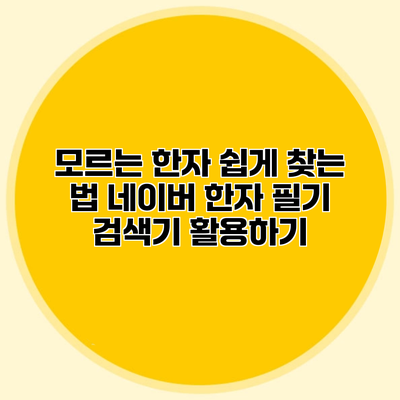 모르는 한자 쉽게 찾는 법 네이버 한자 필기 검색기 활용하기