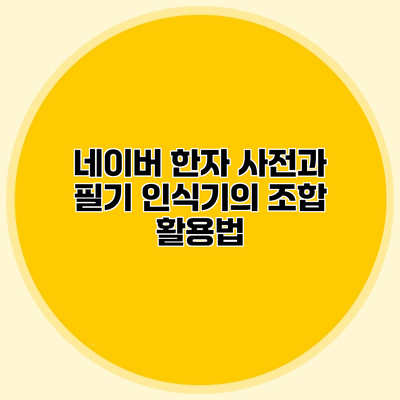 네이버 한자 사전과 필기 인식기의 조합 활용법