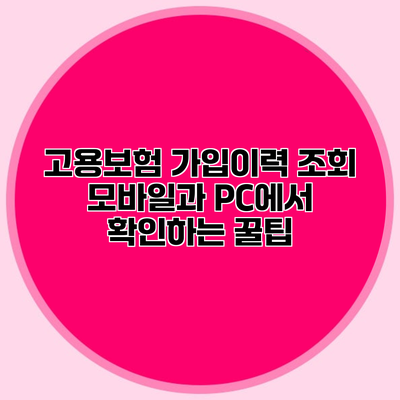 고용보험 가입이력 조회
모바일과 PC에서
확인하는 꿀팁