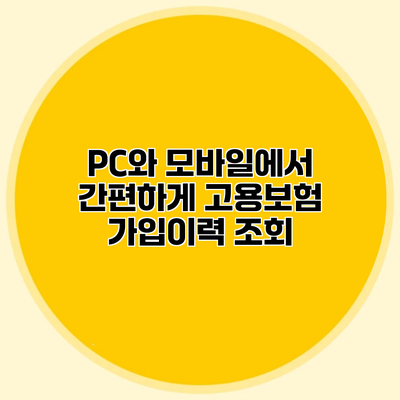 PC와 모바일에서 간편하게 고용보험 가입이력 조회