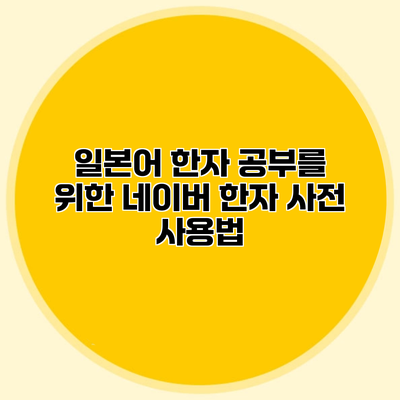 일본어 한자 공부를 위한 네이버 한자 사전 사용법