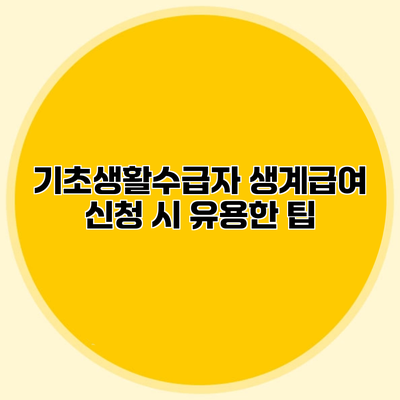 기초생활수급자 생계급여 신청 시 유용한 팁