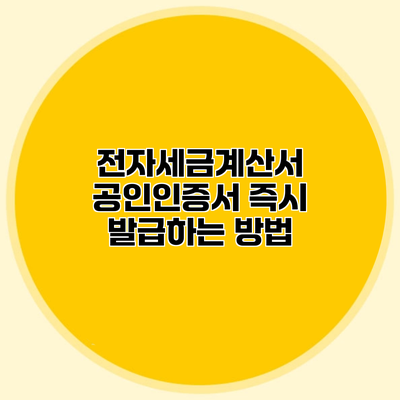 전자세금계산서
공인인증서 즉시
발급하는 방법