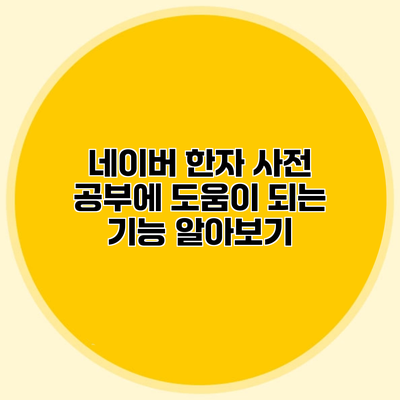 네이버 한자 사전 공부에 도움이 되는 기능 알아보기