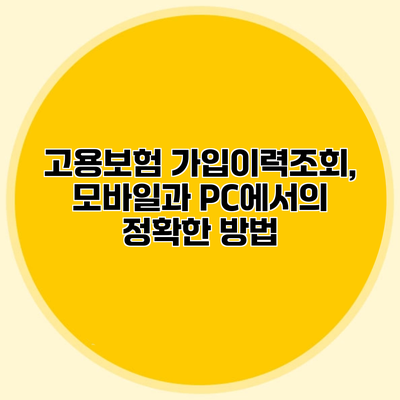 고용보험 가입이력조회, 모바일과 PC에서의 정확한 방법