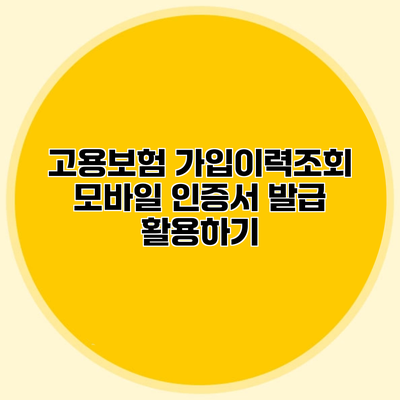 고용보험 가입이력조회 모바일 인증서 발급 활용하기