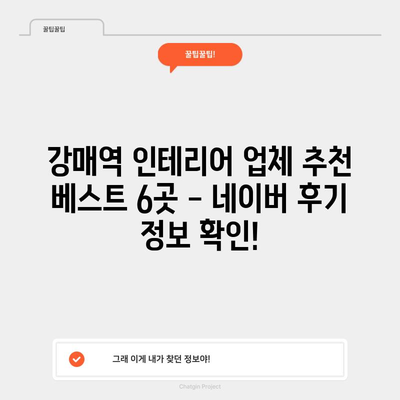 꿀팁꿀팁

꿀팁꿀팁!

강매역 인테리어 업체 추천 베스트 6곳 - 네이버 후기 정보 확인!

그래 이게 내가 찾던 정보야!

Chatgin Project